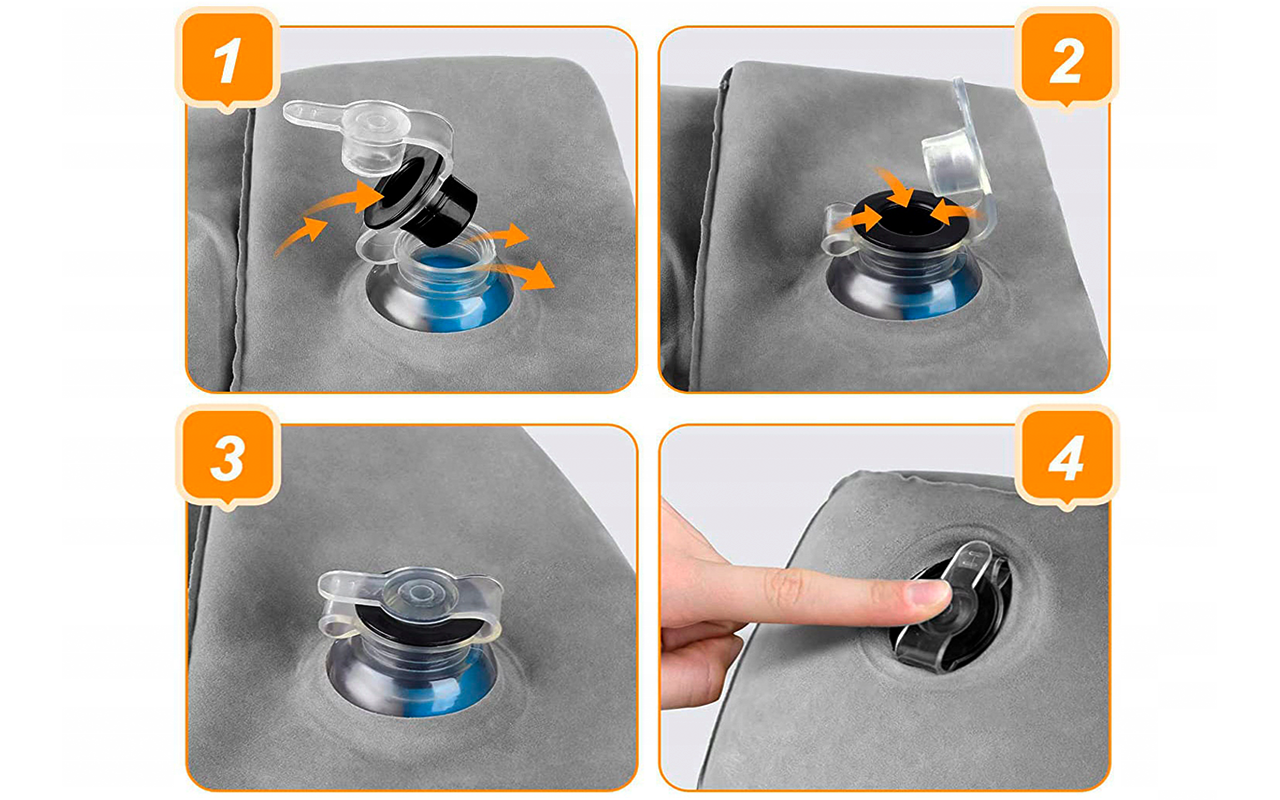 1

2

3

4