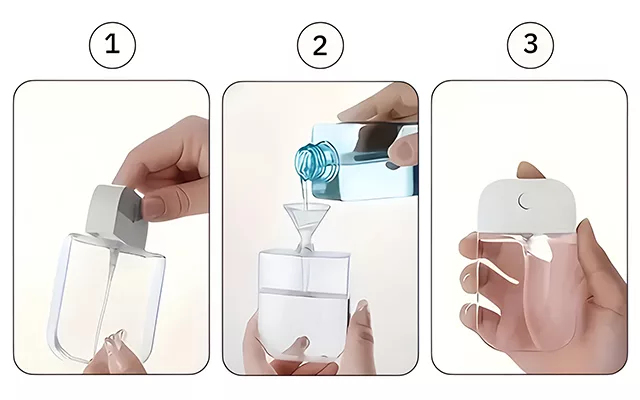 1

2

3